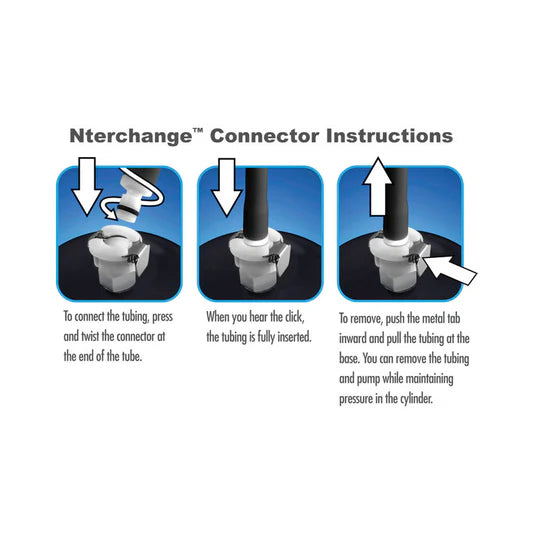 Nterchange™ Connector Instructions

To connect the tubing, press and twist the connector at the end of the tube.

When you hear the click, the tubing is fully inserted.

To remove, push the metal tab inward and pull the tubing at the base. You can remove the tubing and pump while maintaining pressure in the cylinder.